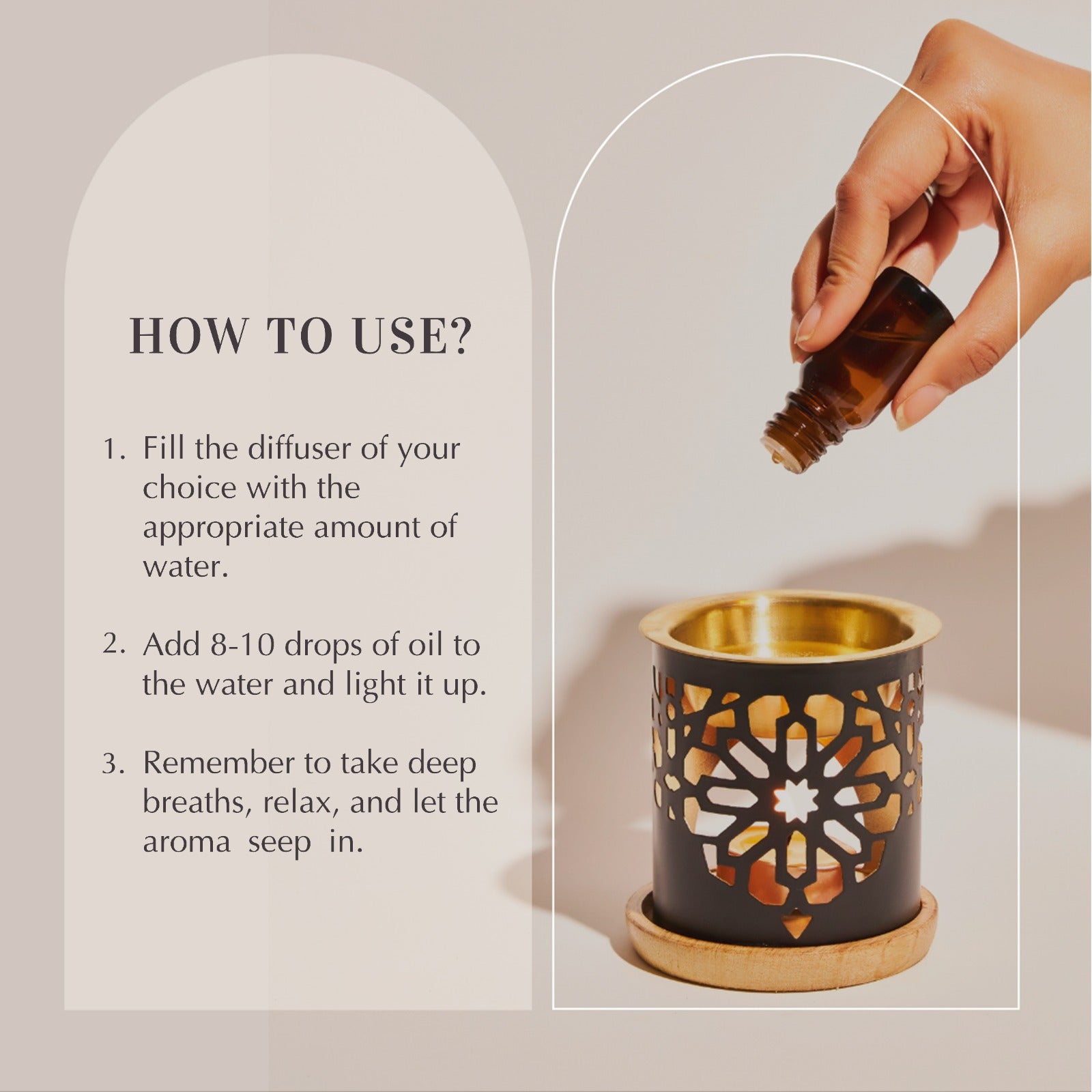 HOW TO USE?

1. Fill the diffuser of your choice with the appropriate amount of water.

2. Add 8-10 drops of oil to the water and light it up.

3. Remember to take deep breaths, relax, and let the aroma seep in.