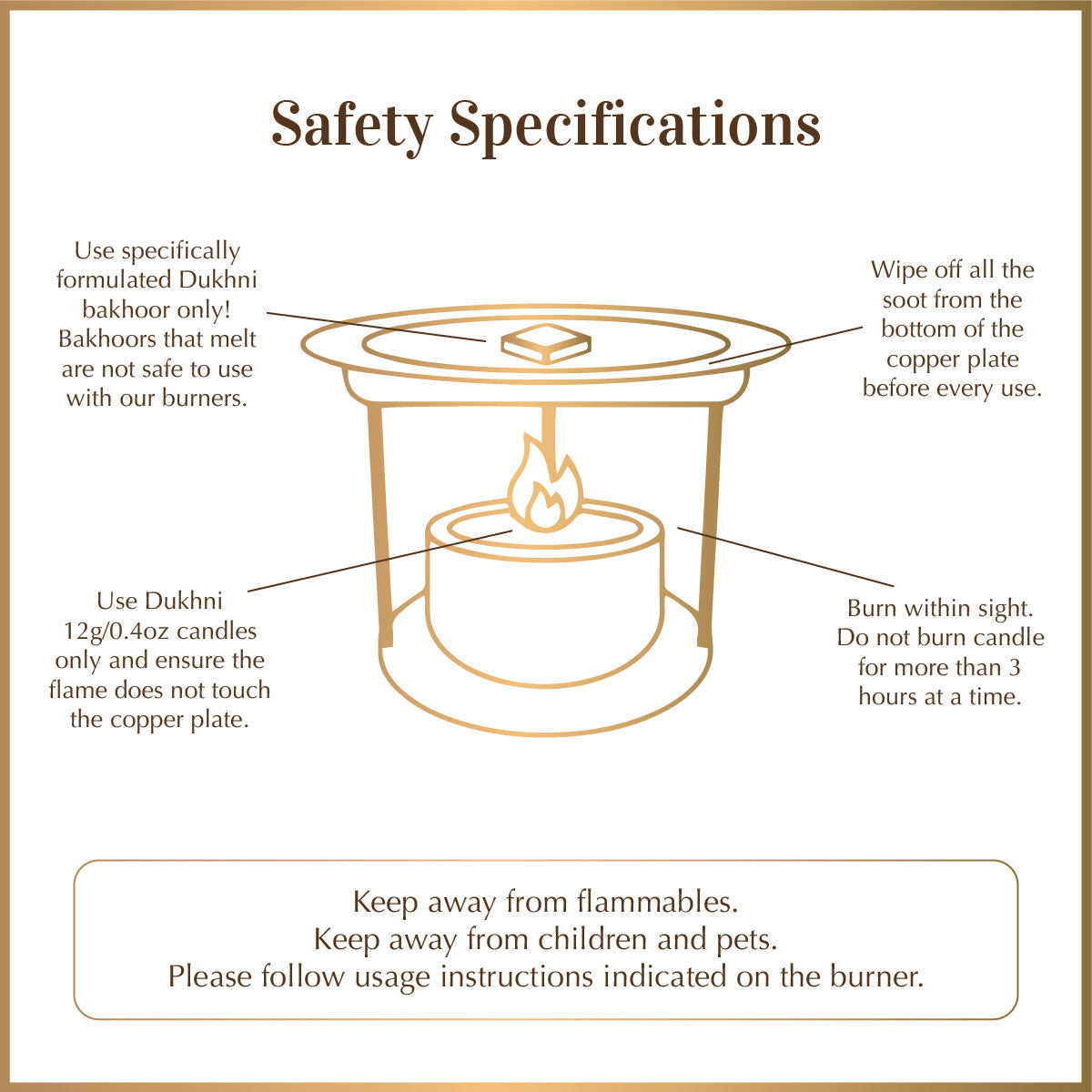 Safety Specifications

Use specifically formulated Dukhni bakhoor only! Bakhoors that melt are not safe to use with our burners.

Wipe off all the soot from the bottom of the copper plate before every use.

Use Dukhni 12g/0.4oz candles only and ensure the flame does not touch the copper plate.

Burn within sight. Do not burn candle for more than 3 hours at a time.

Keep away from flammables.
Keep away from children and pets.
Please follow usage instructions indicated on the burner.