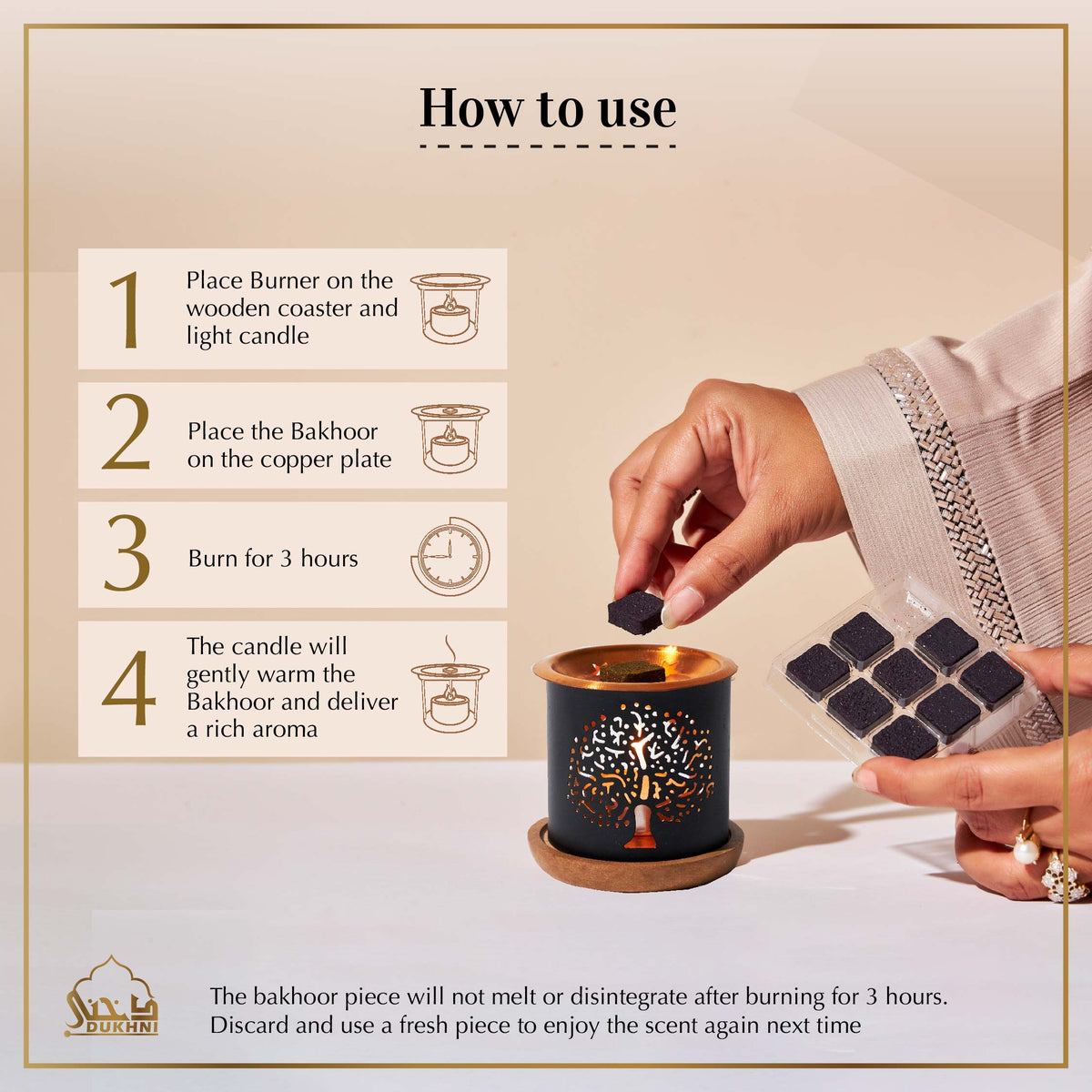 How to use

1 Place Burner on the wooden coaster and light candle

2 Place the Bakhoor on the copper plate

3 Burn for 3 hours

4 The candle will gently warm the Bakhoor and deliver a rich aroma

دخني
DUKHNI

The bakhoor piece will not melt or disintegrate after burning for 3 hours. Discard and use a fresh piece to enjoy the scent again next time