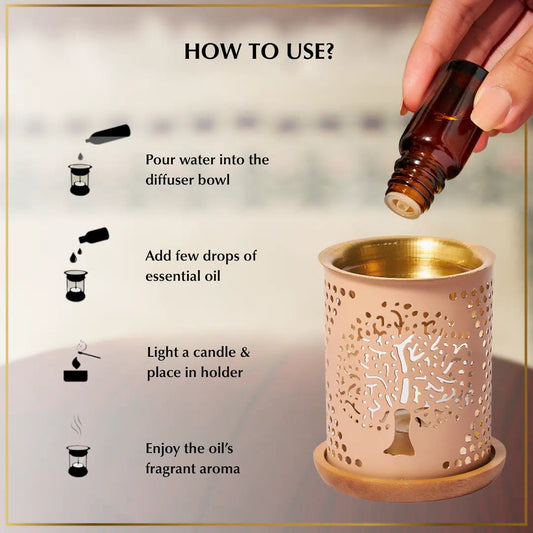 HOW TO USE?

Pour water into the diffuser bowl

Add few drops of essential oil

Light a candle & place in holder

Enjoy the oil's fragrant aroma