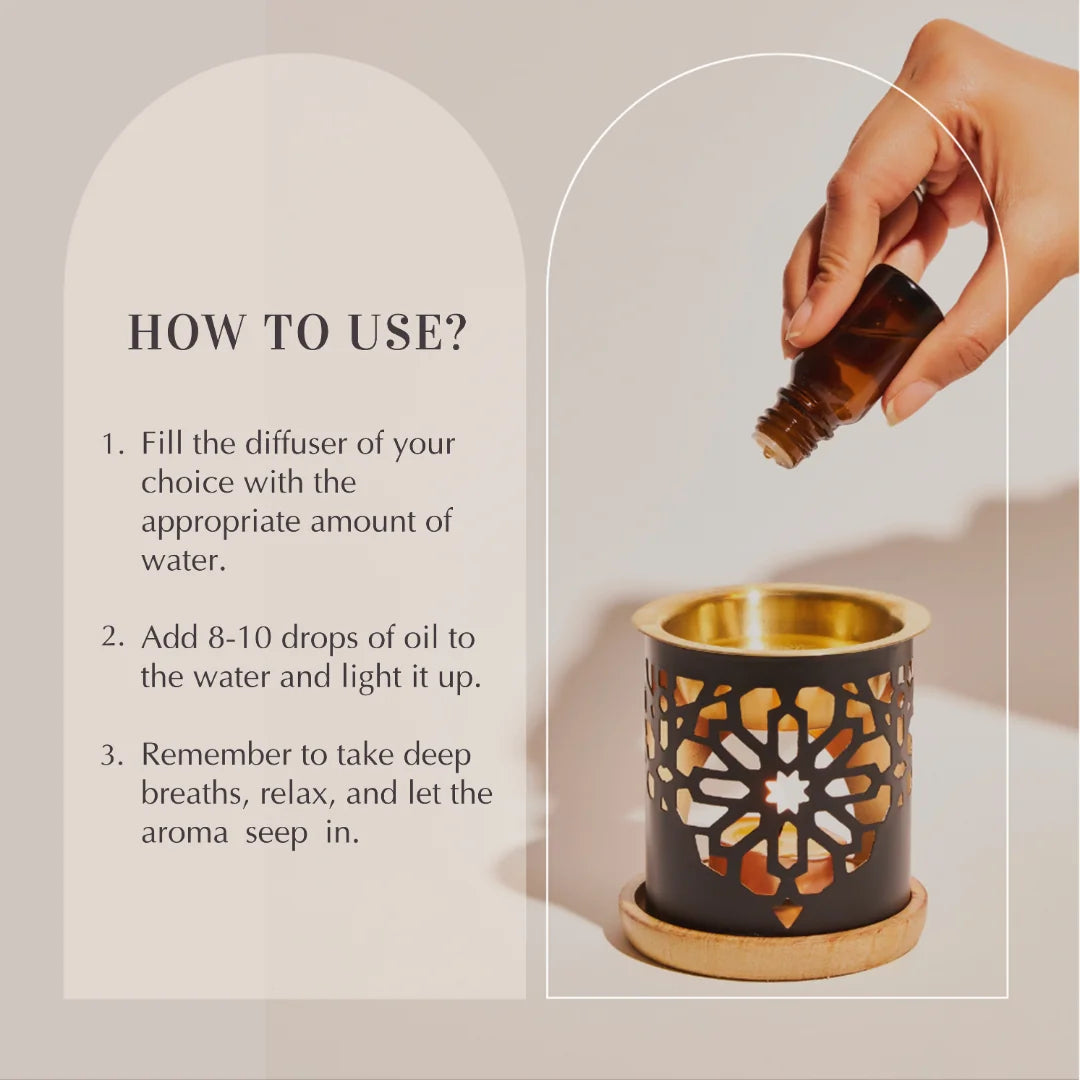 HOW TO USE?

1. Fill the diffuser of your choice with the appropriate amount of water.

2. Add 8-10 drops of oil to the water and light it up.

3. Remember to take deep breaths, relax, and let the aroma seep in.