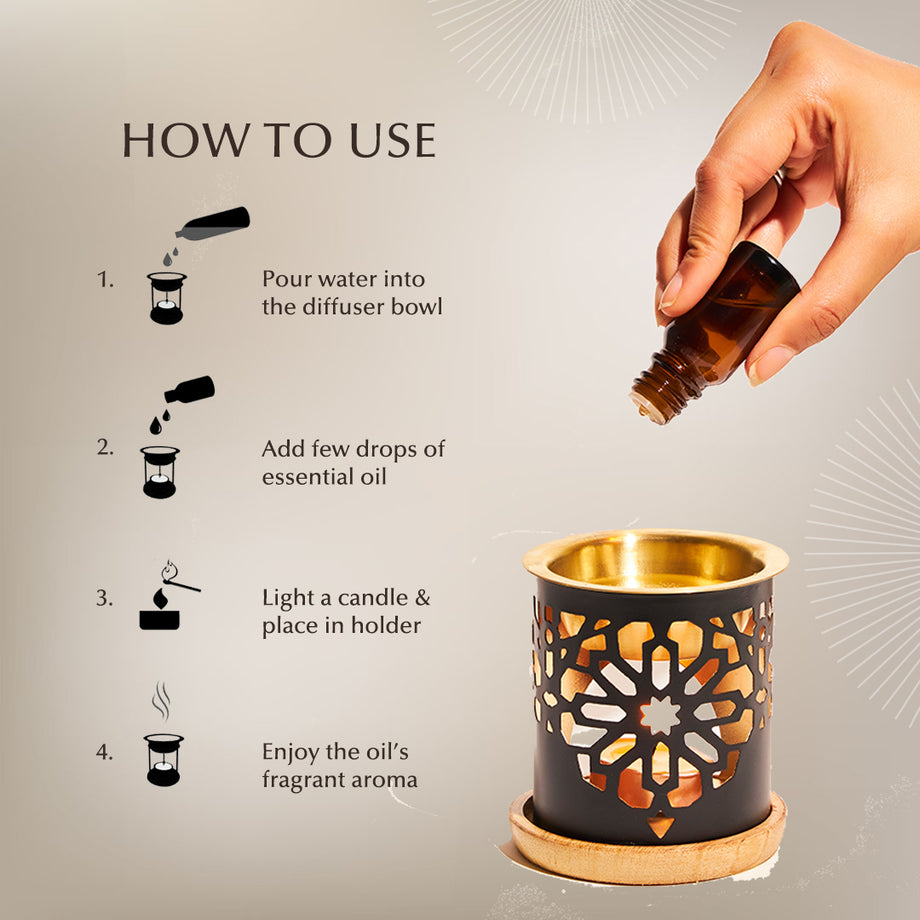 HOW TO USE

1. Pour water into the diffuser bowl

2. Add few drops of essential oil

3. Light a candle & place in holder

4. Enjoy the oil's fragrant aroma