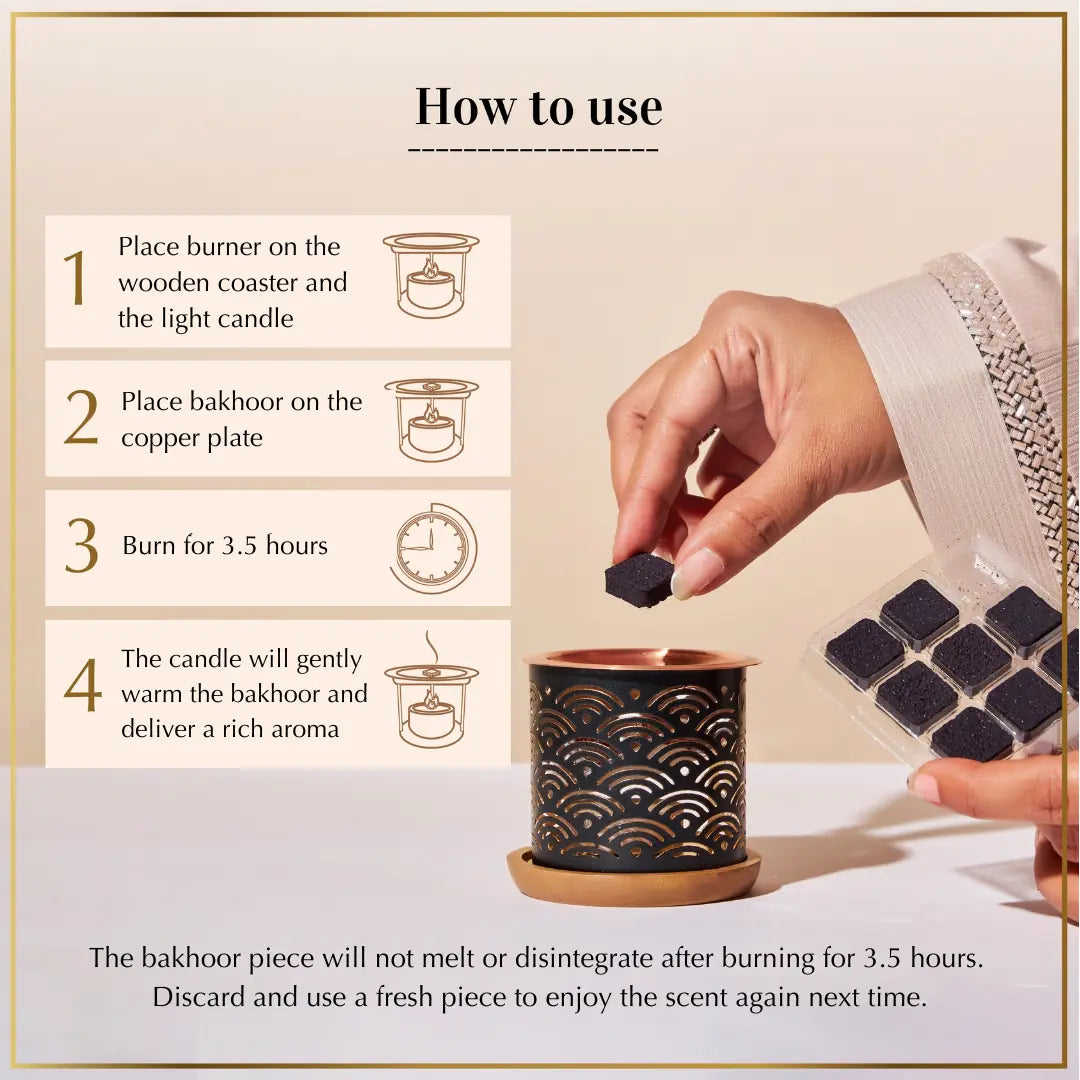 How to use

1 Place burner on the wooden coaster and the light candle

2 Place bakhoor on the copper plate

3 Burn for 3.5 hours

4 The candle will gently warm the bakhoor and deliver a rich aroma

The bakhoor piece will not melt or disintegrate after burning for 3.5 hours. Discard and use a fresh piece to enjoy the scent again next time.