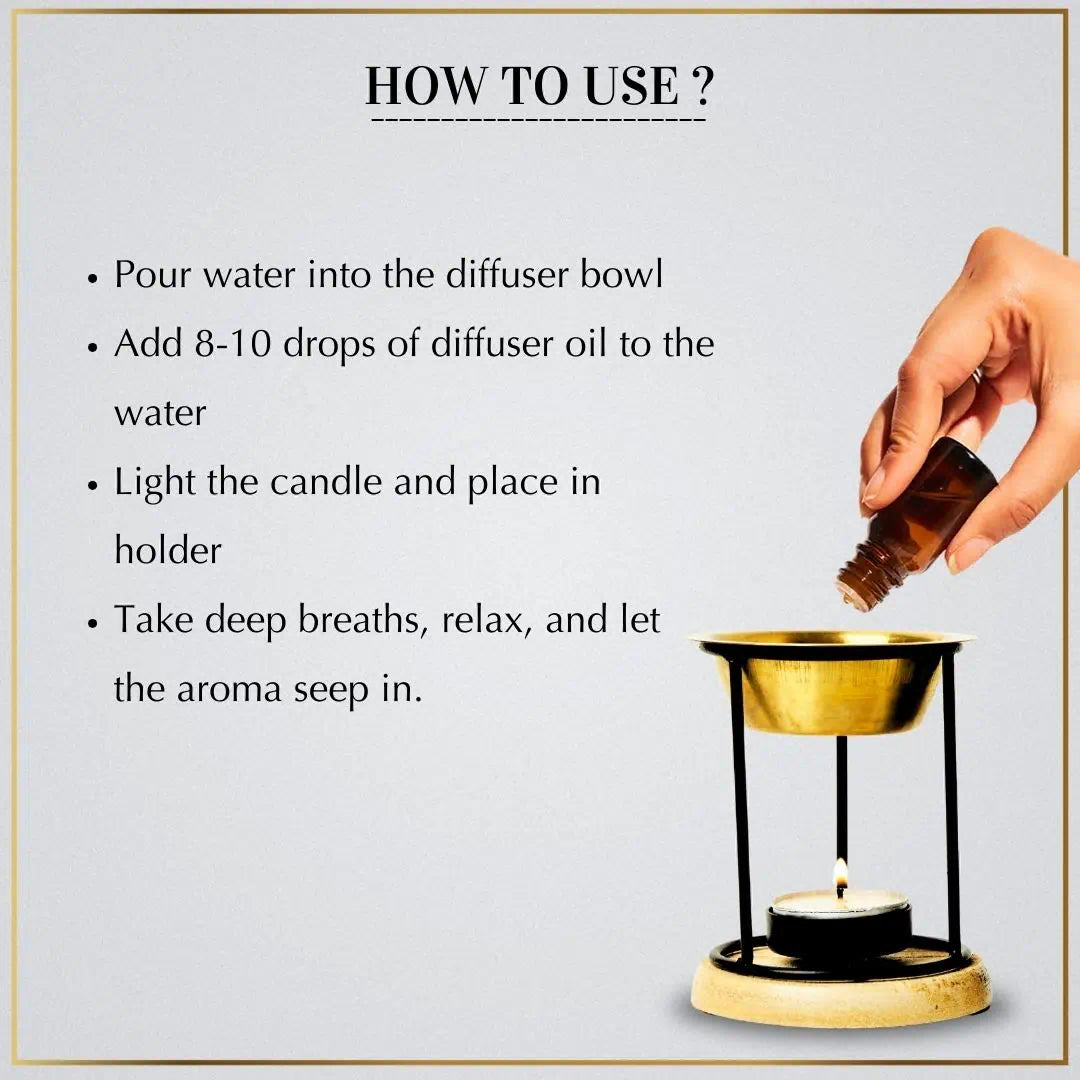 HOW TO USE ?

- Pour water into the diffuser bowl
- Add 8-10 drops of diffuser oil to the water
- Light the candle and place in holder
- Take deep breaths, relax, and let the aroma seep in.