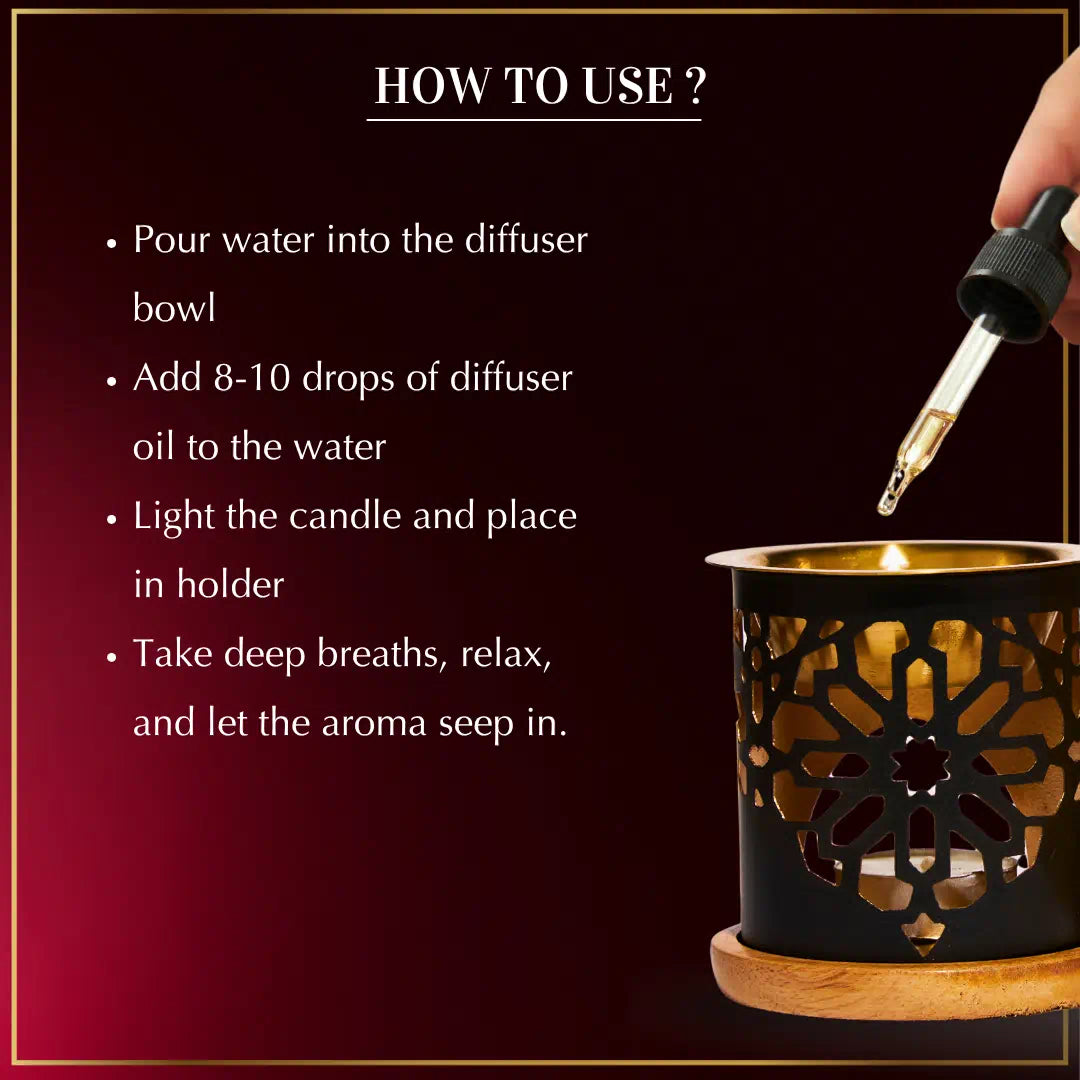 HOW TO USE ?

• Pour water into the diffuser bowl
• Add 8-10 drops of diffuser oil to the water
• Light the candle and place in holder
• Take deep breaths, relax, and let the aroma seep in.