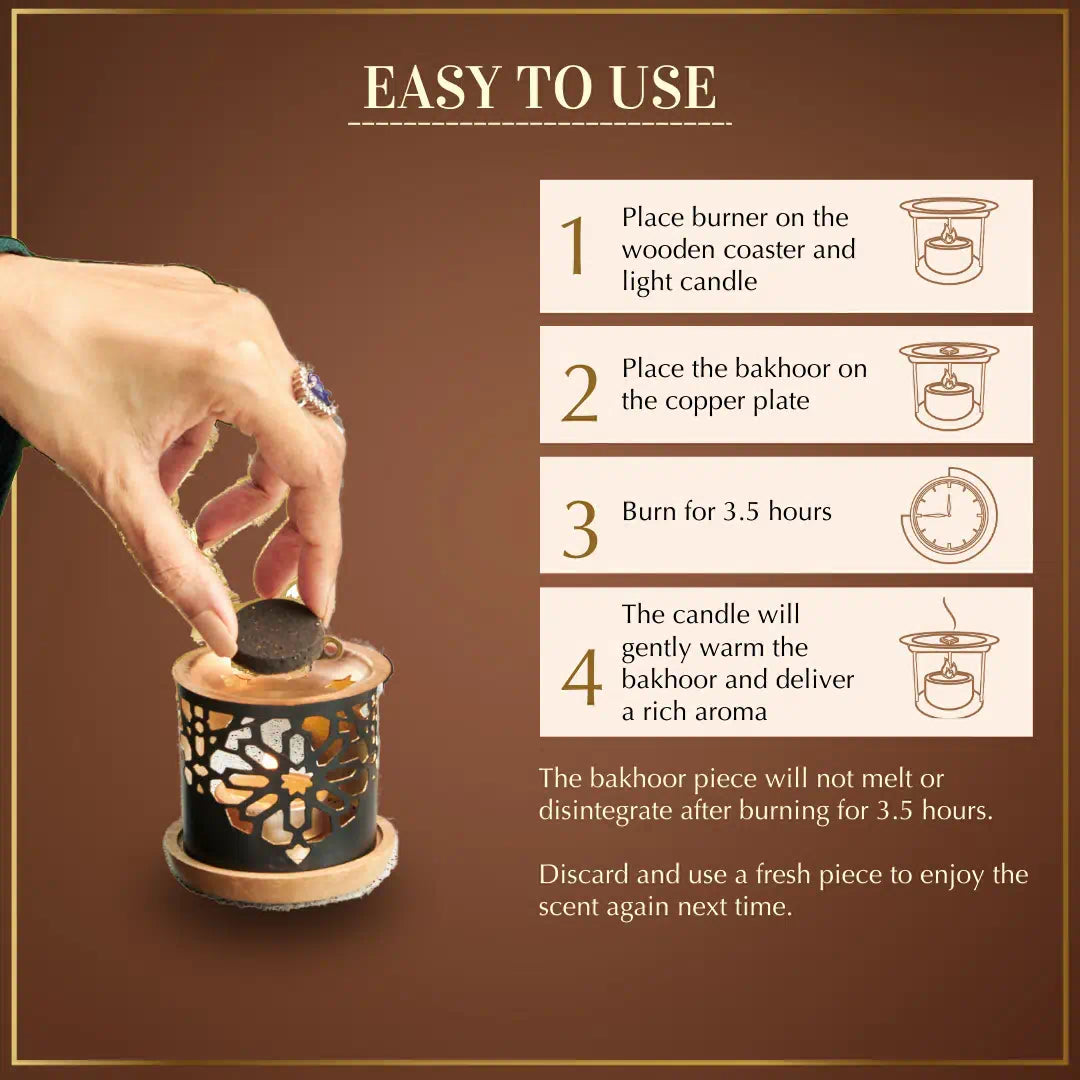 EASY TO USE

1 Place burner on the wooden coaster and light candle

2 Place the bakhoor on the copper plate

3 Burn for 3.5 hours

4 The candle will gently warm the bakhoor and deliver a rich aroma

The bakhoor piece will not melt or disintegrate after burning for 3.5 hours.

Discard and use a fresh piece to enjoy the scent again next time.