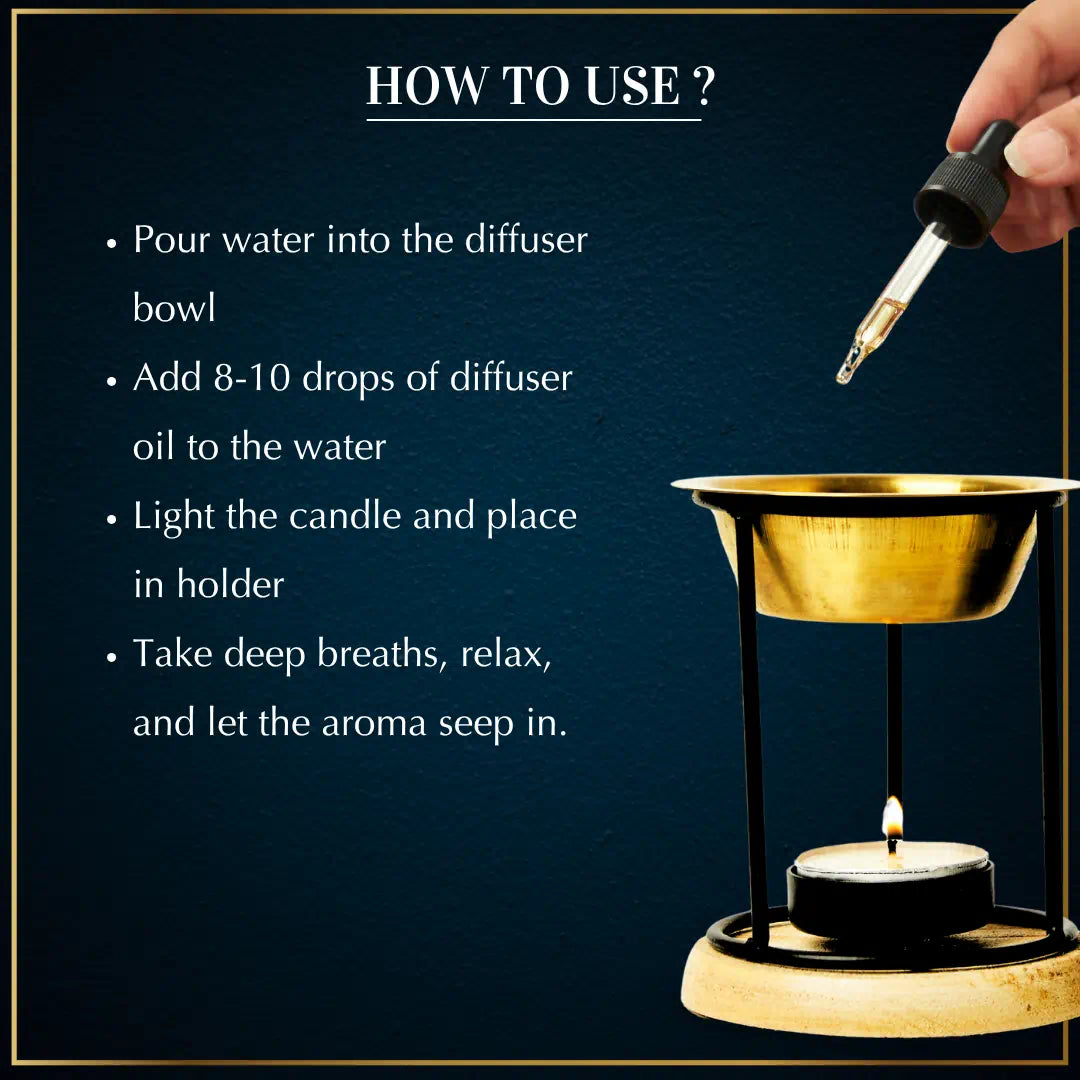 HOW TO USE ?

• Pour water into the diffuser bowl
• Add 8-10 drops of diffuser oil to the water
• Light the candle and place in holder
• Take deep breaths, relax, and let the aroma seep in.